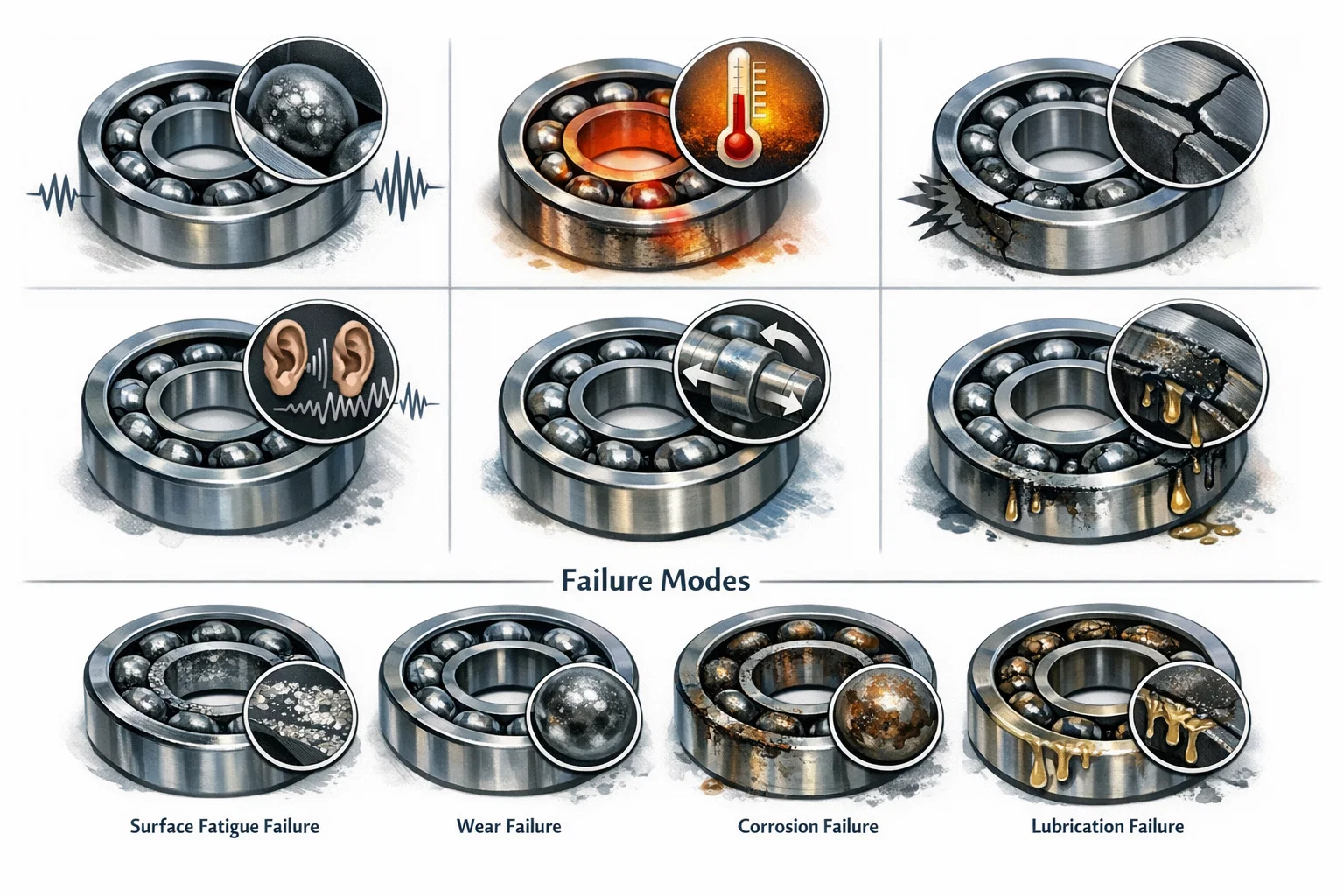 Failure Modes

Surface Fatigue Failure

Wear Failure

Corrosion Failure

Lubrication Failure