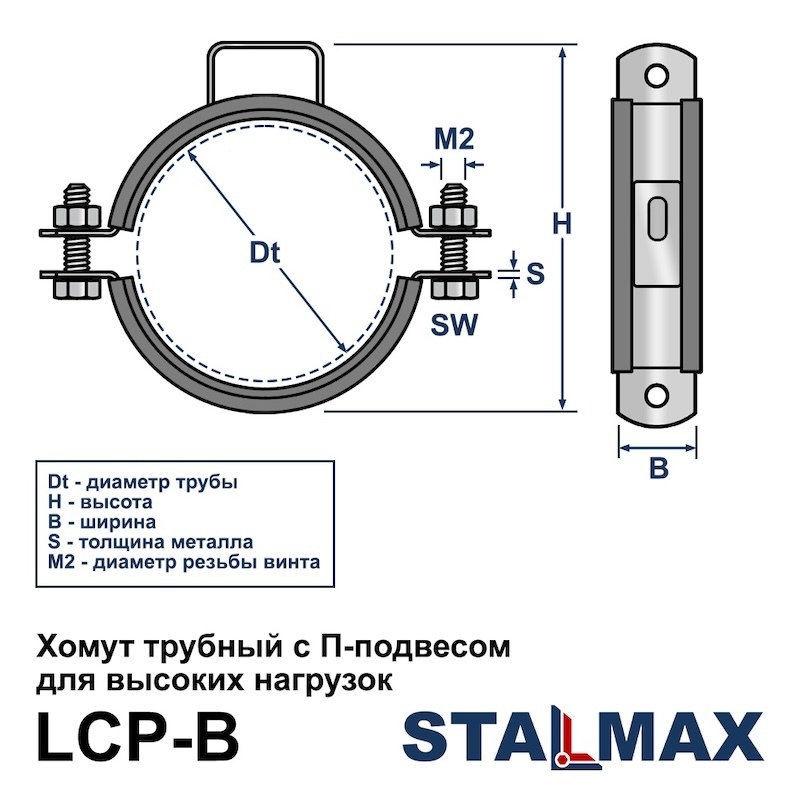 M2

Dt

H

S

SW

B

Dt - диаметр трубы
H - высота
B - ширина
S - толщина металла
M2 - диаметр резьбы винта

Хомут трубный с П-подвесом для высоких нагрузок

LCP-B

STALMAX