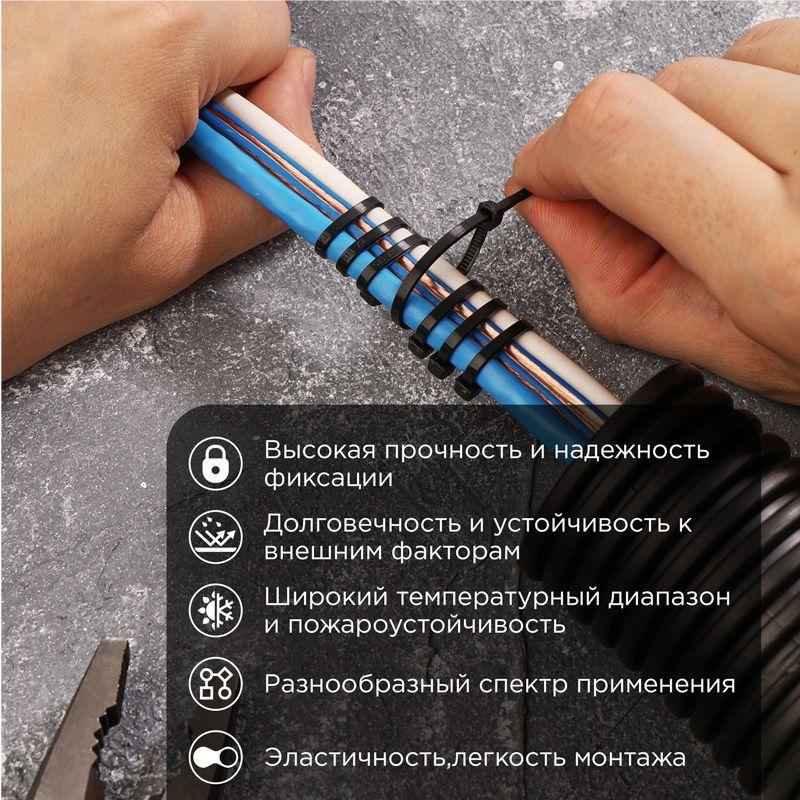 Высокая прочность и надежность фиксации

Долговечность и устойчивость к внешним факторам

Широкий температурный диапазон и пожароустойчивость

Разнообразный спектр применения

Эластичность,легкость монтажа