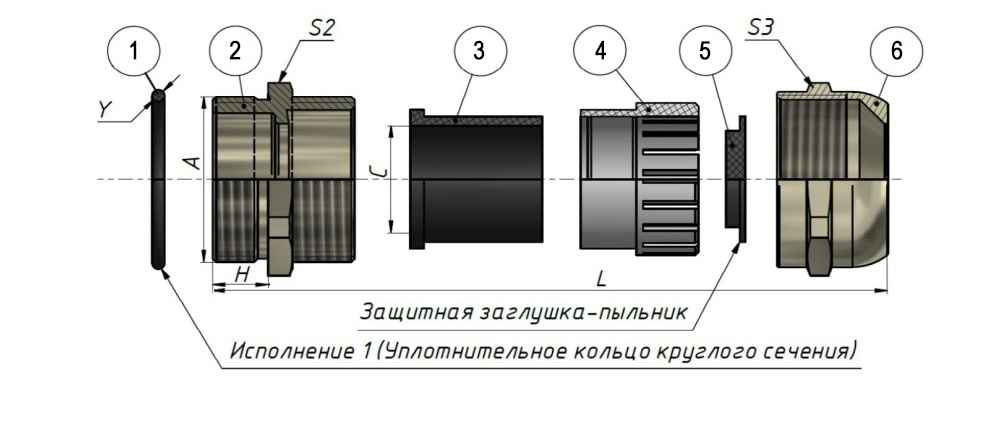 1
2
S2
3
4
5
S3
6
Y
A
C
H
L
Защитная заглушка-пыльник
Исполнение 1 (Уплотнительное кольцо круглого сечения)