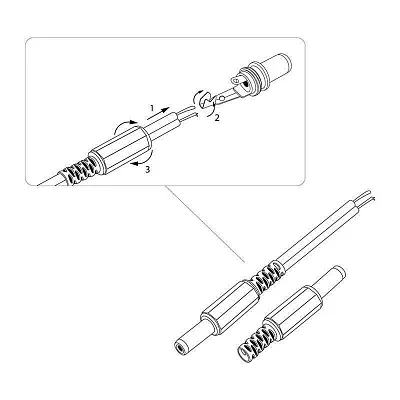 1
2
3