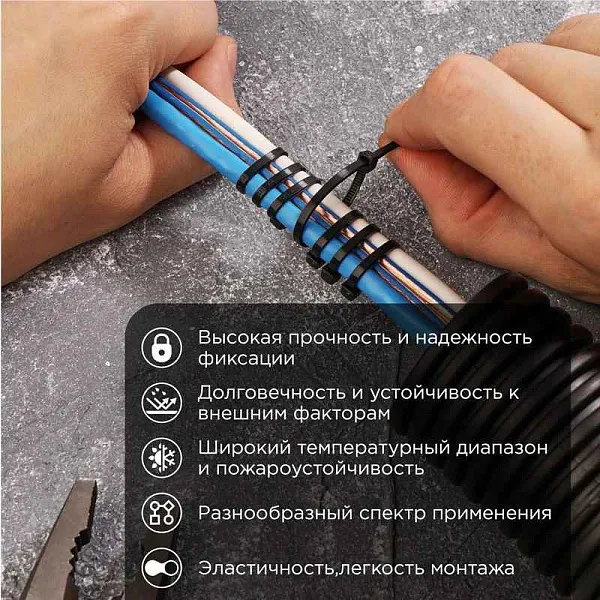 Высокая прочность и надежность фиксации

Долговечность и устойчивость к внешним факторам

Широкий температурный диапазон и пожароустойчивость

Разнообразный спектр применения

Эластичность,легкость монтажа